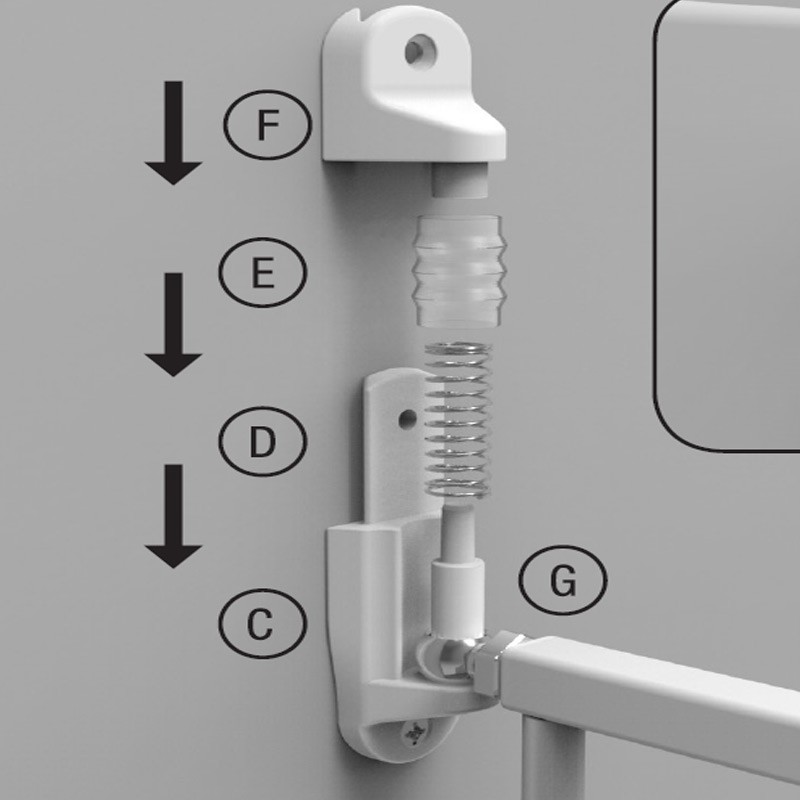 F

E

D

C

G